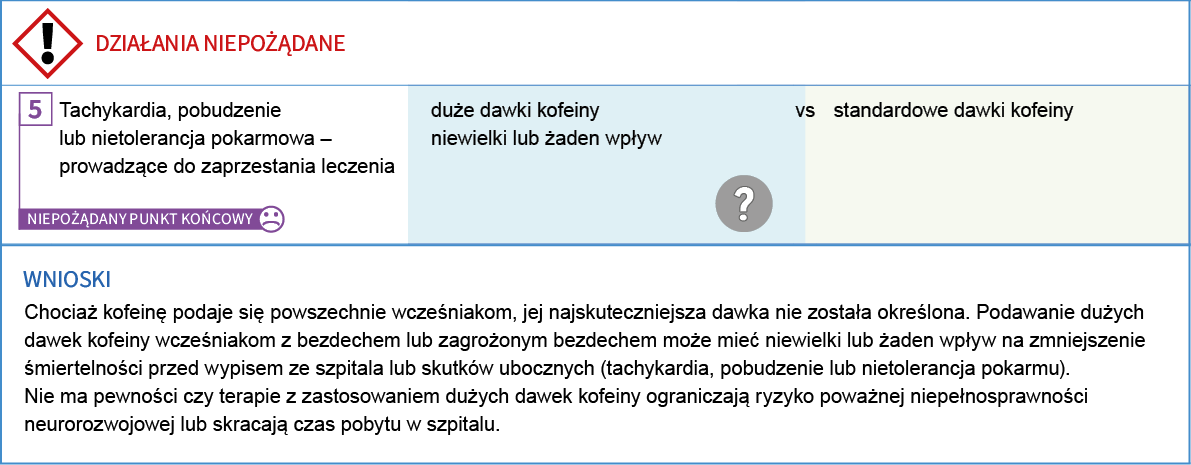 DZIAŁANIA NIEPOŻĄDANE

5

Tachykardia, pobudzenie lub nietolerancja pokarmowa – prowadzące do zaprzestania leczenia

NIEPOŻĄDANY PUNKT KOŃCOWY

duże dawki kofeiny
niewielki lub żaden wpływ

?

vs

standardowe dawki kofeiny

WNIOSKI

Chociaż kofeinę podaje się powszechnie wcześniakom, jej najskuteczniejsza dawka nie została określona. Podawanie dużych dawek kofeiny wcześniakom z bezdechem lub zagrożonym bezdechem może mieć niewielki lub żaden wpływ na zmniejszenie śmiertelności przed wypisem ze szpitala lub skutków ubocznych (tachykardia, pobudzenie lub nietolerancja pokarmu).
Nie ma pewności czy terapie z zastosowaniem dużych dawek kofeiny ograniczają ryzyko poważnej niepełnosprawności neurorozwojowej lub skracają czas pobytu w szpitalu.