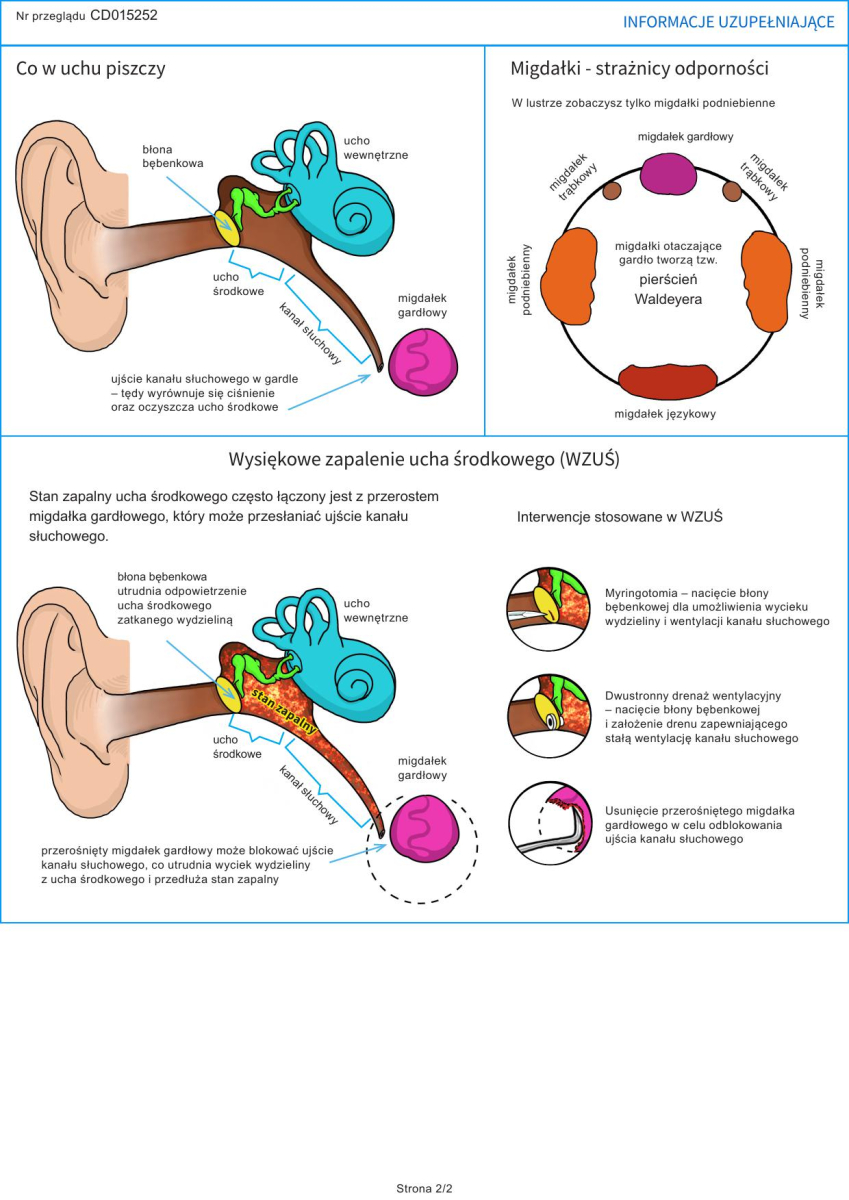 Nr przeglądu CD015252

INFORMACJE UZUPEŁNIAJĄCE

Co w uchu piszczy

błona bębenkowa

ucho wewnętrzne

ucho środkowe

kanał słuchowy

migdałek gardłowy

ujście kanału słuchowego w gardle – tędy wyrównuje się ciśnienie oraz oczyszcza ucho środkowe

Migdałki - strażnicy odporności

W lustrze zobaczysz tylko migdałki podniebienne

migdałek gardłowy

migdałek trąbkowy

migdałek trąbkowy

migdałek podniebienny

migdałki otaczające gardło tworzą tzw. pierścień Waldeyera

migdałek podniebienny

migdałek językowy

Wysiękowe zapalenie ucha środkowego (WZUŚ)

Stan zapalny ucha środkowego często łączony jest z przerostem migdałka gardłowego, który może przesłaniać ujście kanału słuchowego.

błona bębenkowa utrudnia odpowietrzenie ucha środkowego zatkanego wydzieliną

ucho wewnętrzne

stan zapalny

ucho środkowe

kanał słuchowy

migdałek gardłowy

przerośnięty migdałek gardłowy może blokować ujście kanału słuchowego, co utrudnia wyciek wydzieliny z ucha środkowego i przedłuża stan zapalny

Interwencje stosowane w WZUŚ

Myringotomia – nacięcie błony bębenkowej dla umożliwienia wycieku wydzieliny i wentylacji kanału słuchowego

Dwustronny drenaż wentylacyjny – nacięcie błony bębenkowej i założenie drenu zapewniającego stałą wentylację kanału słuchowego

Usunięcie przerośniętego migdałka gardłowego w celu odblokowania ujścia kanału słuchowego

Strona 2/2